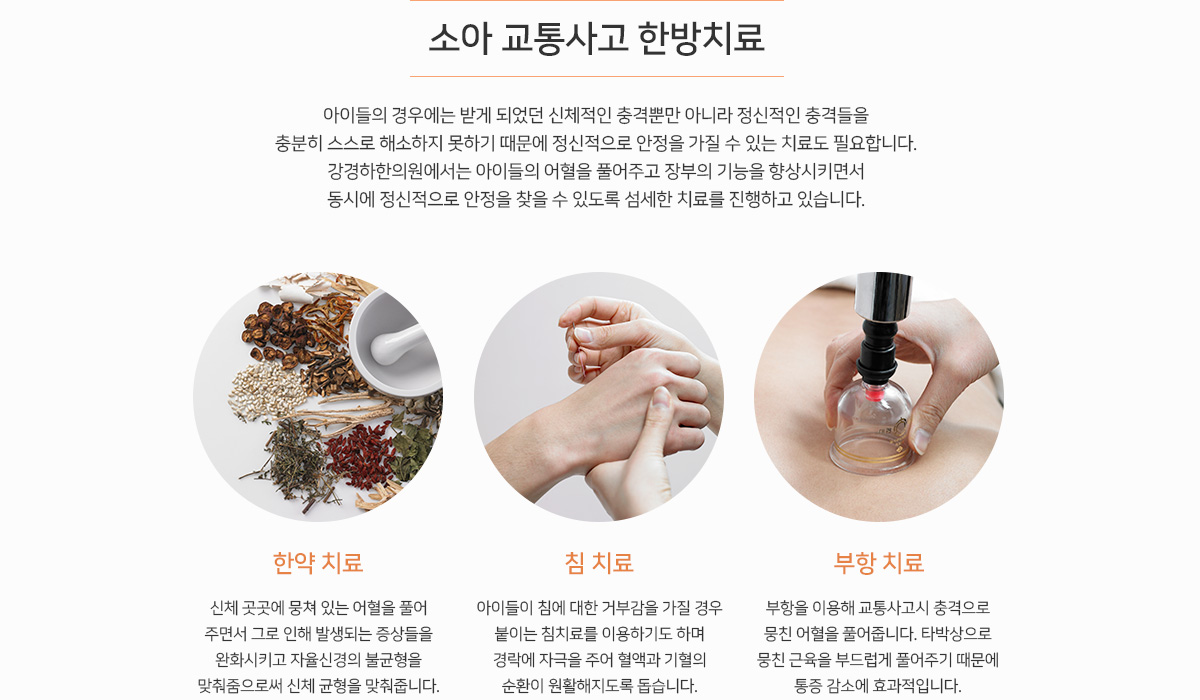 소아 교통사고 한방치료

아이들의 경우에는 받게 되었던 신체적인 충격뿐만 아니라 정신적인 충격들을 충분히 스스로 해소하지 못하기 때문에 정신적으로 안정을 가질 수 있는 치료도 필요합니다. 강경하한의원에서는 아이들의 어혈을 풀어주고 장부의 기능을 향상시키면서 동시에 정신적으로 안정을 찾을 수 있도록 섬세한 치료를 진행하고 있습니다.

한약 치료

신체 곳곳에 뭉쳐 있는 어혈을 풀어 주면서 그로 인해 발생되는 증상들을 완화시키고 자율신경의 불균형을 맞춰줌으로써 신체 균형을 맞춰줍니다.

침 치료

아이들이 침에 대한 거부감을 가질 경우 붙이는 침치료를 이용하기도 하며 경락에 자극을 주어 혈액과 기혈의 순환이 원활해지도록 돕습니다.

부항 치료

부항을 이용해 교통사고시 충격으로 뭉친 어혈을 풀어줍니다. 타박상으로 뭉친 근육을 부드럽게 풀어주기 때문에 통증 감소에 효과적입니다.