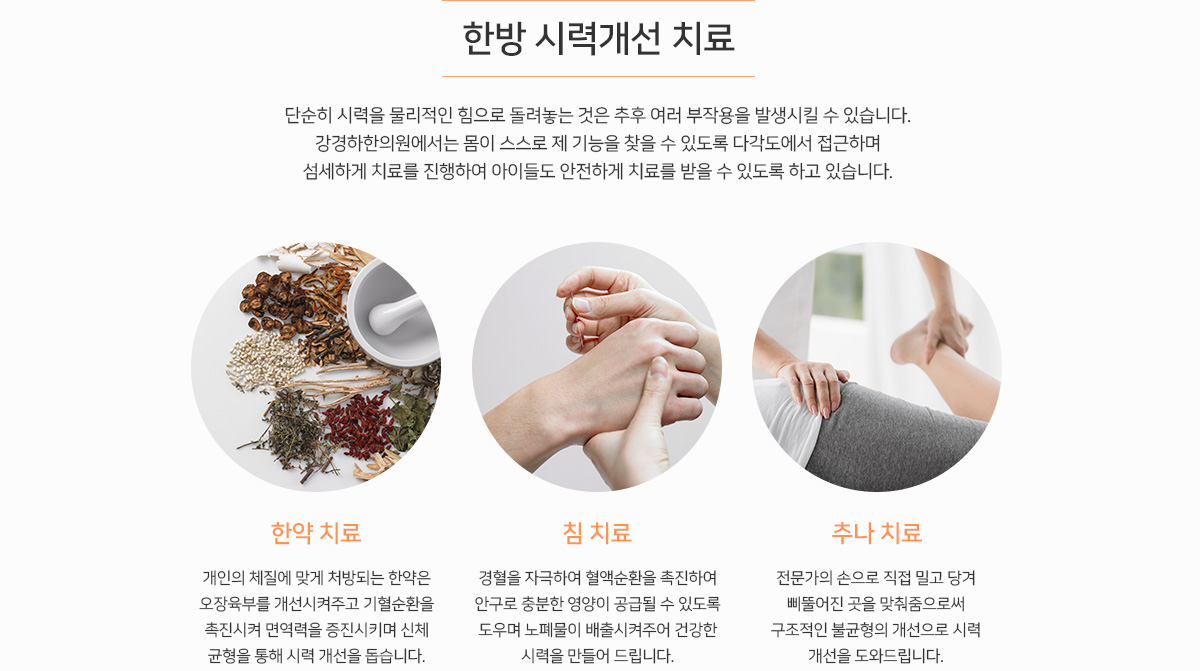 한방 시력개선 치료

단순히 시력을 물리적인 힘으로 돌려놓는 것은 추후 여러 부작용을 발생시킬 수 있습니다.
강경하한의원에서는 몸이 스스로 제 기능을 찾을 수 있도록 다각도에서 접근하며
섬세하게 치료를 진행하여 아이들도 안전하게 치료를 받을 수 있도록 하고 있습니다.

한약 치료

개인의 체질에 맞게 처방되는 한약은 오장육부를 개선시켜주고 기혈순환을 촉진시켜 면역력을 증진시키며 신체 균형을 통해 시력 개선을 돕습니다.

침 치료

경혈을 자극하여 혈액순환을 촉진하여 안구로 충분한 영양이 공급될 수 있도록 도우며 노폐물이 배출시켜주어 건강한 시력을 만들어 드립니다.

추나 치료

전문가의 손으로 직접 밀고 당겨 삐뚤어진 곳을 맞춰줌으로써 구조적인 불균형의 개선으로 시력 개선을 도와드립니다.