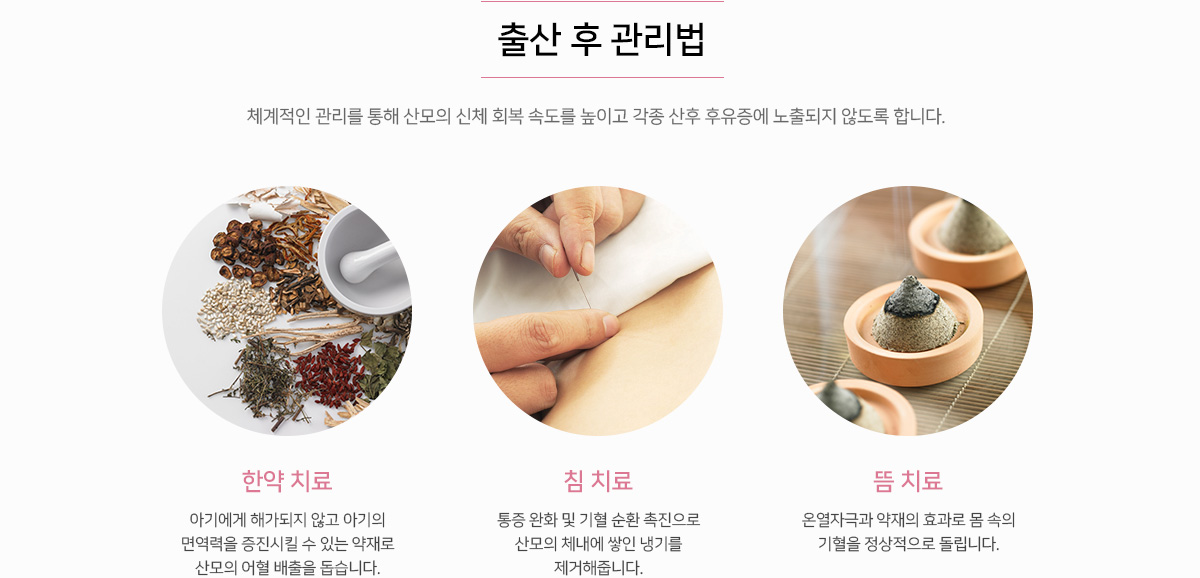 출산 후 관리법

체계적인 관리를 통해 산모의 신체 회복 속도를 높이고 각종 산후 후유증에 노출되지 않도록 합니다.

한약 치료

아기에게 해가되지 않고 아기의 면역력을 증진시킬 수 있는 약재로 산모의 어혈 배출을 돕습니다.

침 치료

통증 완화 및 기혈 순환 촉진으로 산모의 체내에 쌓인 냉기를 제거해줍니다.

뜸 치료

온열자극과 약재의 효과로 몸 속의 기혈을 정상적으로 돌립니다.