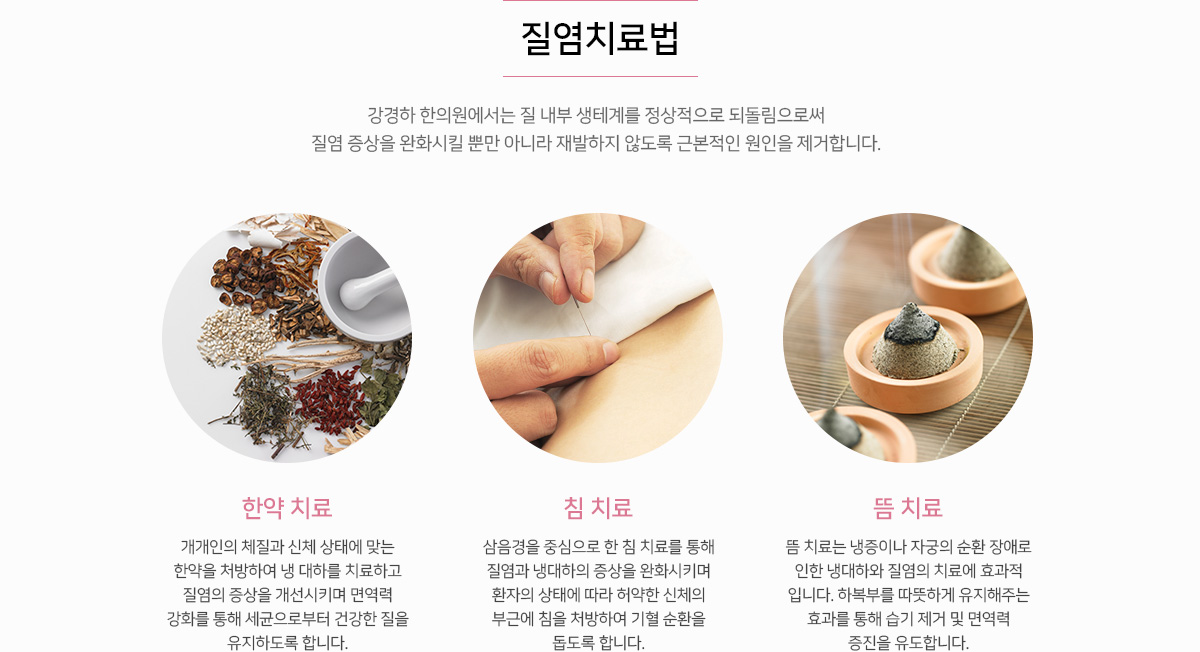 질염치료법

강경하 한의원에서는 질 내부 생테계를 정상적으로 되돌림으로써
질염 증상을 완화시킬 뿐만 아니라 재발하지 않도록 근본적인 원인을 제거합니다.

한약 치료

개개인의 체질과 신체 상태에 맞는
한약을 처방하여 냉 대하를 치료하고
질염의 증상을 개선시키며 면역력
강화를 통해 세균으로부터 건강한 질을
유지하도록 합니다.

침 치료

삼음경을 중심으로 한 침 치료를 통해
질염과 냉대하의 증상을 완화시키며
환자의 상태에 따라 허약한 신체의
부근에 침을 처방하여 기혈 순환을
돕도록 합니다.

뜸 치료

뜸 치료는 냉증이나 자궁의 순환 장애로
인한 냉대하와 질염의 치료에 효과적
입니다. 하복부를 따뜻하게 유지해주는
효과를 통해 습기 제거 및 면역력
증진을 유도합니다.